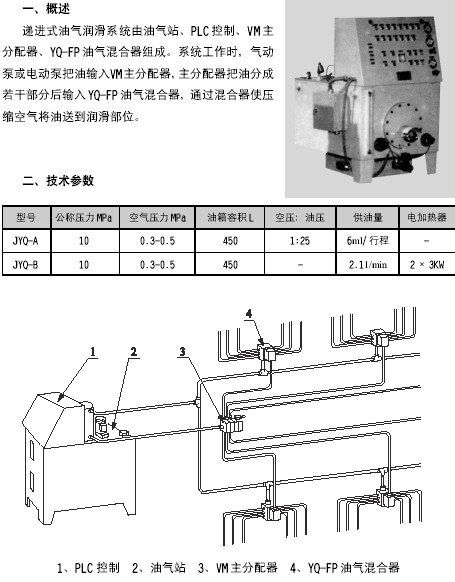 一、概述

递进式油气润滑系统由油气站、PLC控制、VM主分配器、YQ-FP油气混合器组成。系统工作时，气动泵或电动泵把油输入VM主分配器，主分配器把油分成若干部分后输入YQ-FP油气混合器，通过混合器使压缩空气将油送到润滑部位。

二、技术参数

| 型号 | 公称压力MPa | 空气压力MPa | 油箱容积L | 空压：油压 | 供油量 | 电加热器 |
|---|---|---|---|---|---|---|
| JYQ-A | 10 | 0.3-0.5 | 450 | 1:25 | 6ml/行程 | - |
| JYQ-B | 10 | 0.3-0.5 | 450 | - | 2.1l/min | 2 × 3KW |

1 2 3 4

1、PLC控制 2、油气站 3、VM主分配器 4、YQ-FP油气混合器